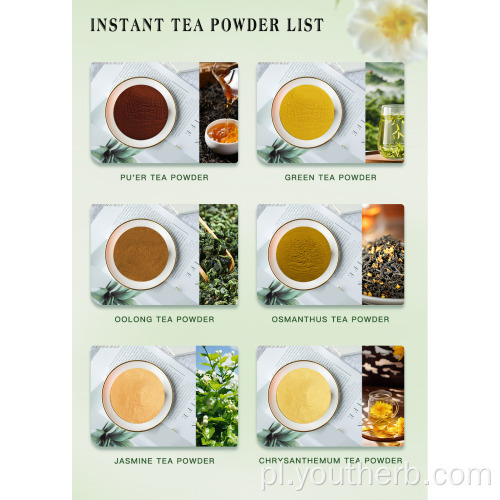 INSTANT TEA POWDER LIST

PU'ER TEA POWDER

GREEN TEA POWDER

OOLONG TEA POWDER

OSMANTHUS TEA POWDER

JASMINE TEA POWDER

CHRYSANTHEMUM TEA POWDER

pl.youtherb.com